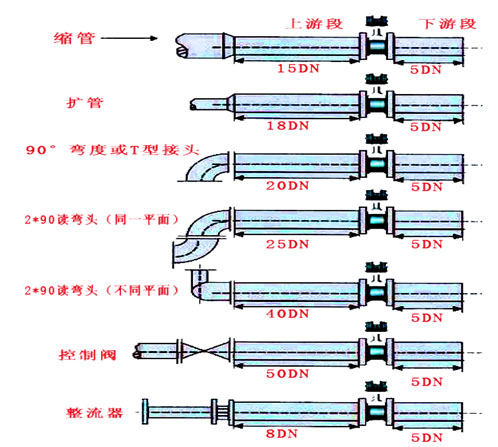 上游段

下游段

缩管

15DN

5DN

扩管

18DN

5DN

90° 弯度或T型接头

20DN

5DN

2*90读弯头（同一平面）

25DN

5DN

2*90读弯头（不同平面）

40DN

5DN

控制阀

50DN

5DN

整流器

8DN

5DN